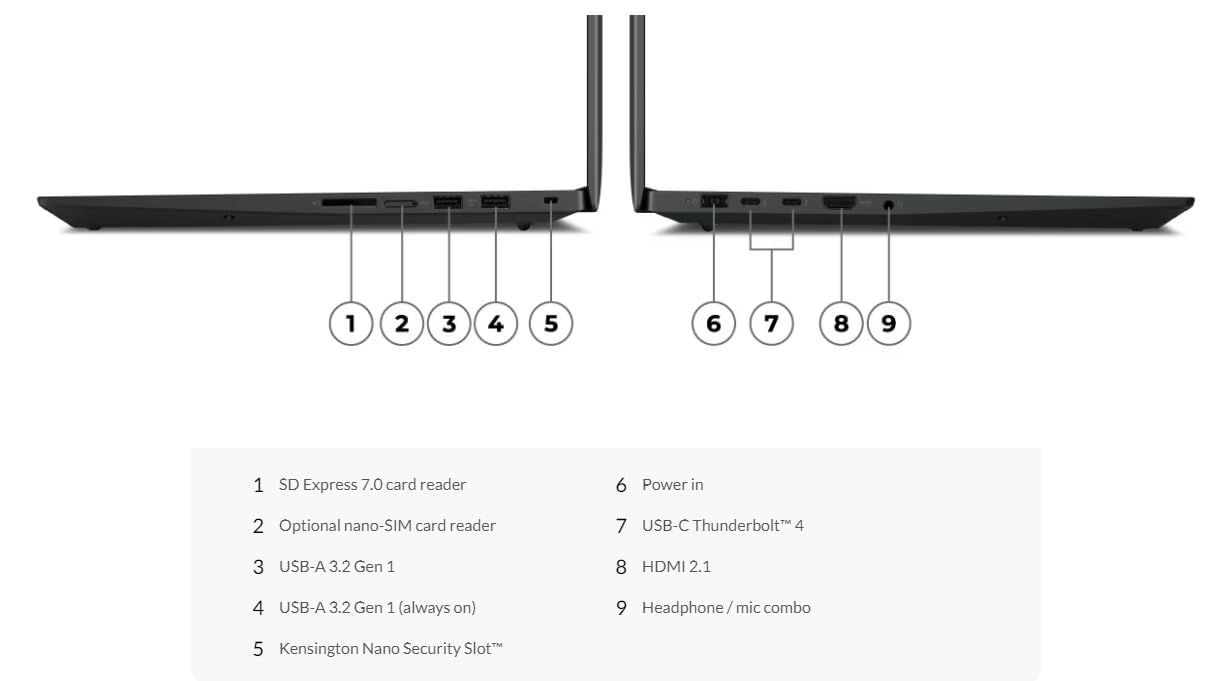 1 2 3 4 5

6 7 8 9

1 SD Express 7.0 card reader
2 Optional nano-SIM card reader
3 USB-A 3.2 Gen 1
4 USB-A 3.2 Gen 1 (always on)
5 Kensington Nano Security Slot™

6 Power in
7 USB-C Thunderbolt™ 4
8 HDMI 2.1
9 Headphone / mic combo